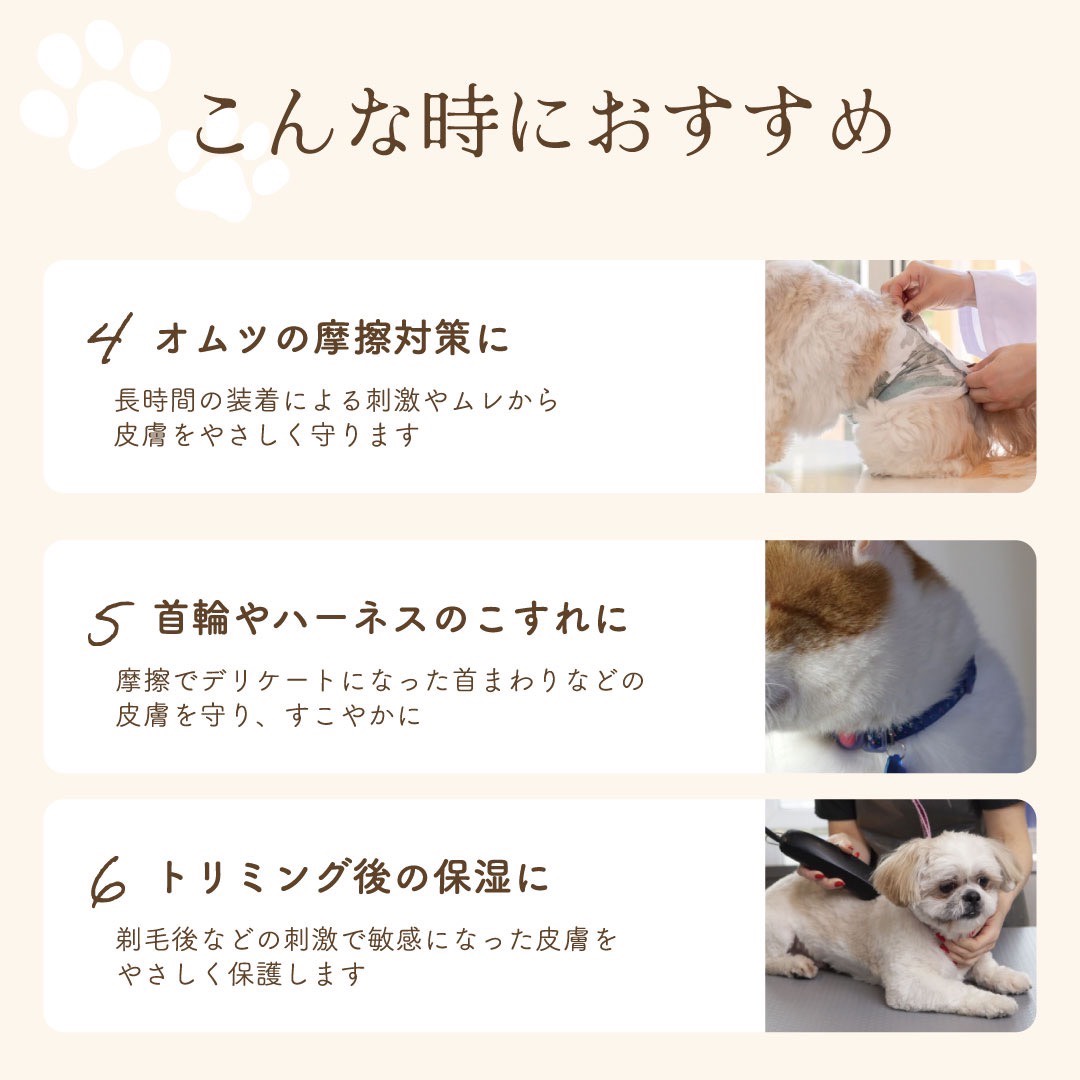 こんな時におすすめ

4 オムツの摩擦対策に

長時間の装着による刺激やムレから皮膚をやさしく守ります

5 首輪やハーネスのこすれに

摩擦でデリケートになった首まわりなどの皮膚を守り、すこやかに

6 トリミング後の保湿に

剃毛後などの刺激で敏感になった皮膚をやさしく保護します