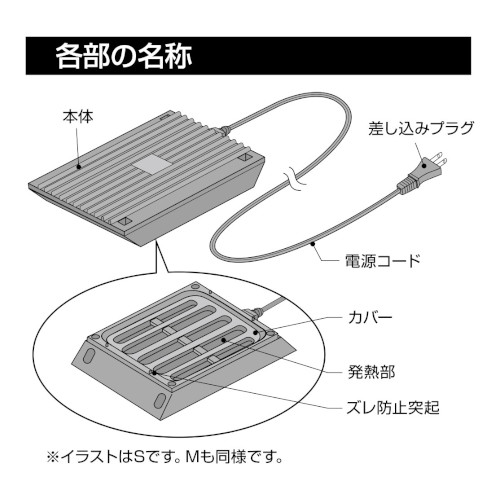 各部の名称

本体

差し込みプラグ

電源コード

カバー

発熱部

ズレ防止突起

※イラストはSです。Mも同様です。