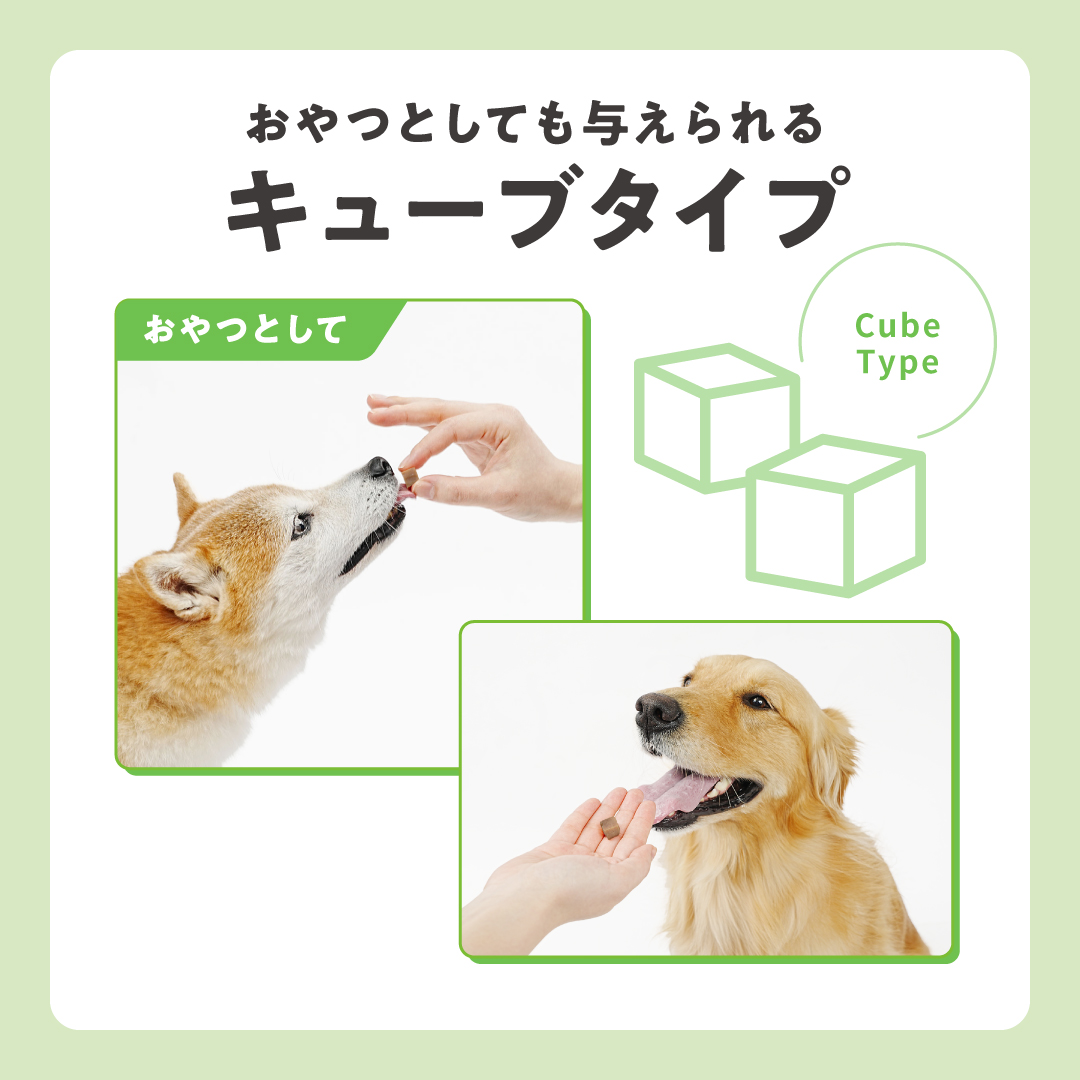 おやつとしても与えられる
キューブタイプ

おやつとして

Cube Type