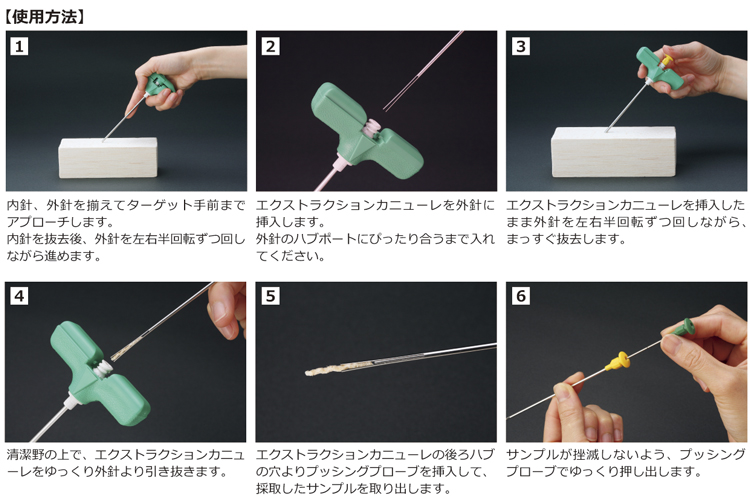 【使用方法】

1

内針、外針を揃えてターゲット手前までアプローチします。
内針を抜去後、外針を左右半回転ずつ回しながら進めます。

2

エクストラクションカニューレを外針に挿入します。
外針のハブポートにぴったり合うまで入れてください。

3

エクストラクションカニューレを挿入したまま外針を左右半回転ずつ回しながら、まっすぐ抜去します。

4

清潔野の上で、エクストラクションカニューレをゆっくり外針より引き抜きます。

5

エクストラクションカニューレの後ろハブの穴よりプッシングプローブを挿入して、採取したサンプルを取り出します。

6

サンプルが挫滅しないよう、プッシングプローブでゆっくり押し出します。