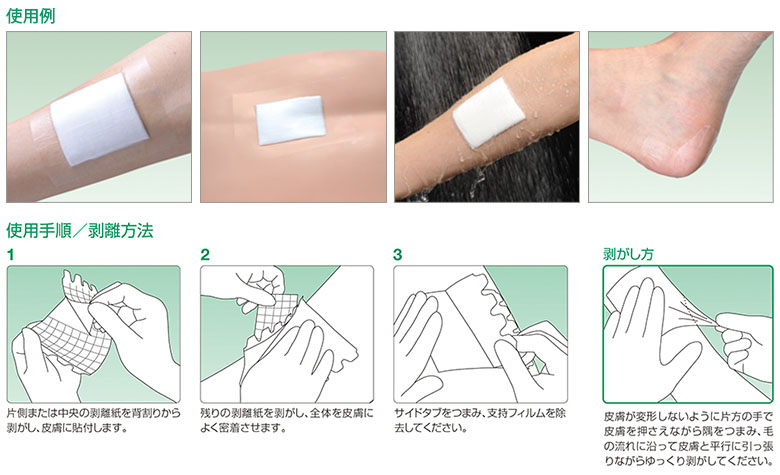 使用例

使用手順／剥離方法

1

片側または中央の剥離紙を背割りから剥がし、皮膚に貼付します。

2

残りの剥離紙を剥がし、全体を皮膚によく密着させます。

3

サイドタブをつまみ、支持フィルムを除去してください。

剥がし方

皮膚が変形しないように片方の手で皮膚を押さえながら隅をつまみ、毛の流れに沿って皮膚と平行に引っ張りながらゆっくり剥がしてください。