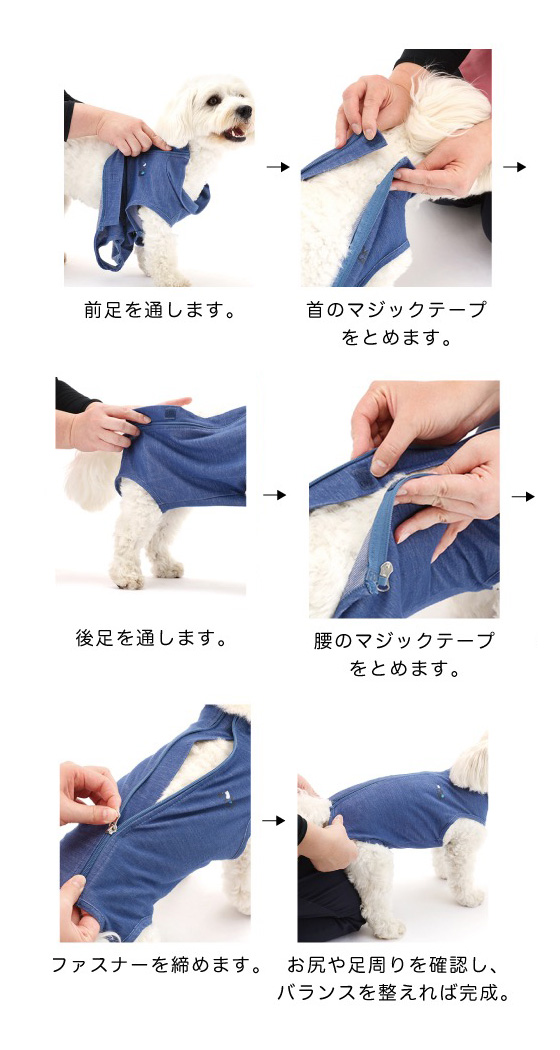 前足を通します。

首のマジックテープをとめます。

後足を通します。

腰のマジックテープをとめます。

ファスナーを締めます。

お尻や足周りを確認し、バランスを整えれば完成。